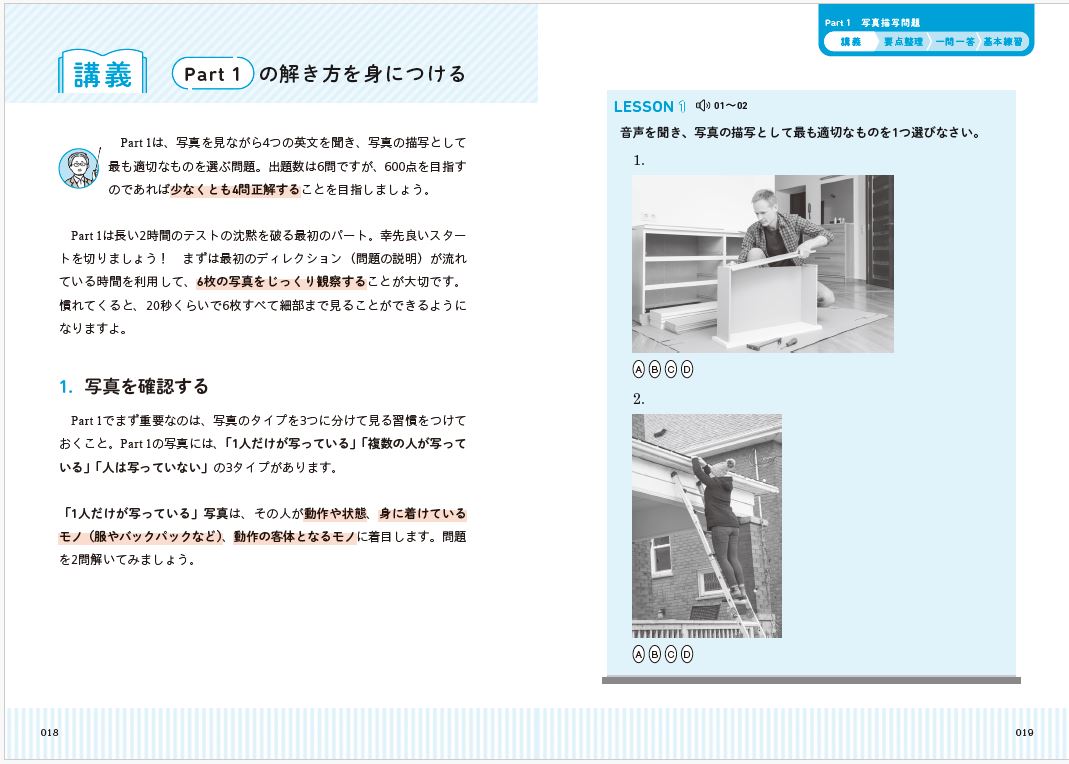 講義 Part 1 の解き方を身につける

Part 1は、写真を見ながら4つの英文を聞き、写真の描写として最も適切なものを選ぶ問題。出題数は6問ですが、600点を目指すのであれば少なくとも4問正解することを目指しましょう。

Part 1は長い2時間のテストの沈黙を破る最初のパート。幸先良いスタートを切りましょう！　まずは最初のディレクション（問題の説明）が流れている時間を利用して、6枚の写真をじっくり観察することが大切です。慣れてくると、20秒くらいで6枚すべて細部まで見ることができるようになりますよ。

1. 写真を確認する

Part 1でまず重要なのは、写真のタイプを3つに分けて見る習慣をつけておくこと。Part 1の写真には、「1人だけが写っている」「複数の人が写っている」「人は写っていない」の3タイプがあります。

「1人だけが写っている」写真は、その人が動作や状態、身に着けているモノ（服やバックパックなど）、動作の客体となるモノに着目します。問題を2問解いてみましょう。

018

Part 1 写真描写問題
講義 要点整理 一問一答 基本練習

LESSON 1 01〜02
音声を聞き、写真の描写として最も適切なものを1つ選びなさい。
1.
Ⓐ Ⓑ Ⓒ Ⓓ
2.
Ⓐ Ⓑ Ⓒ Ⓓ

019